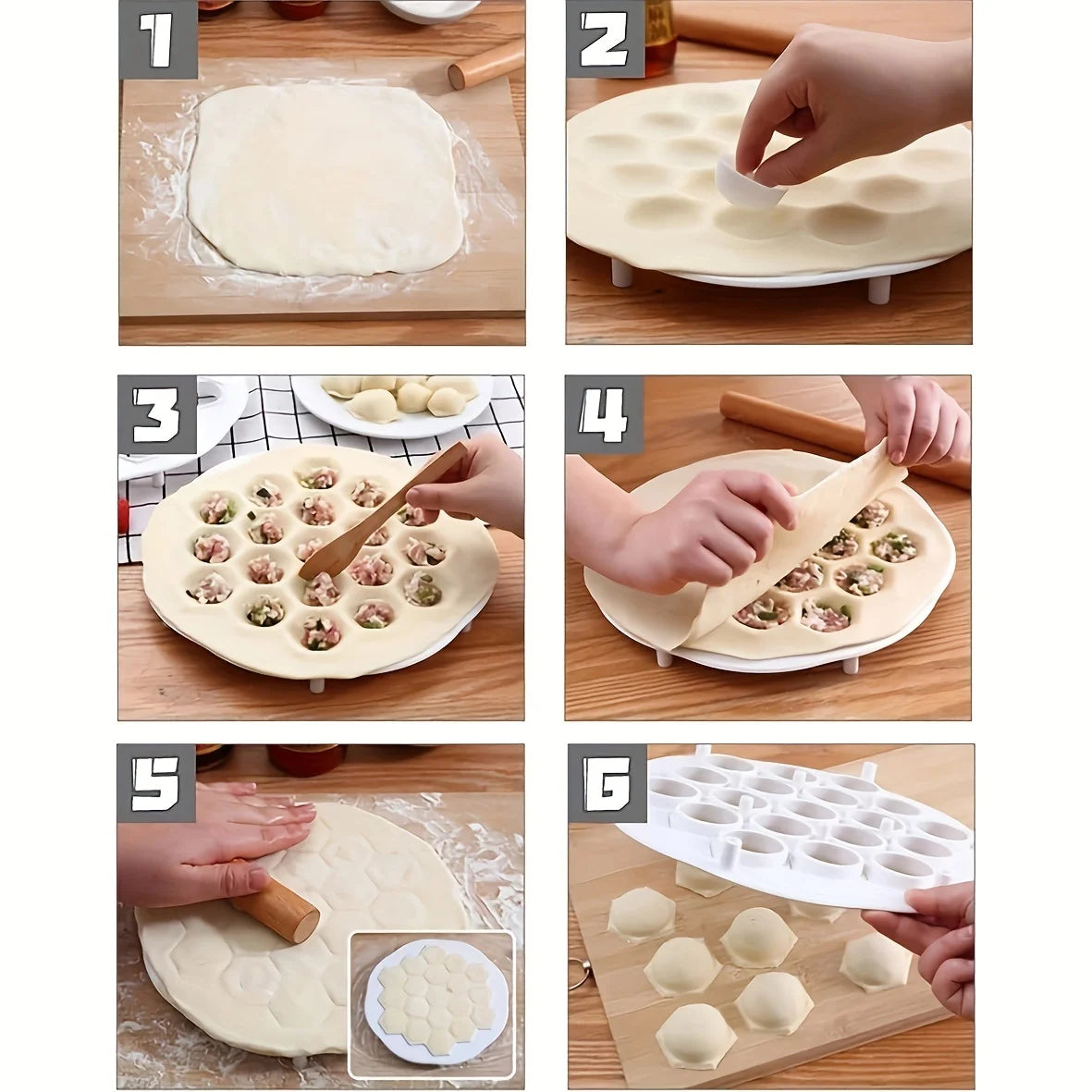 1

2

3

4

5

6