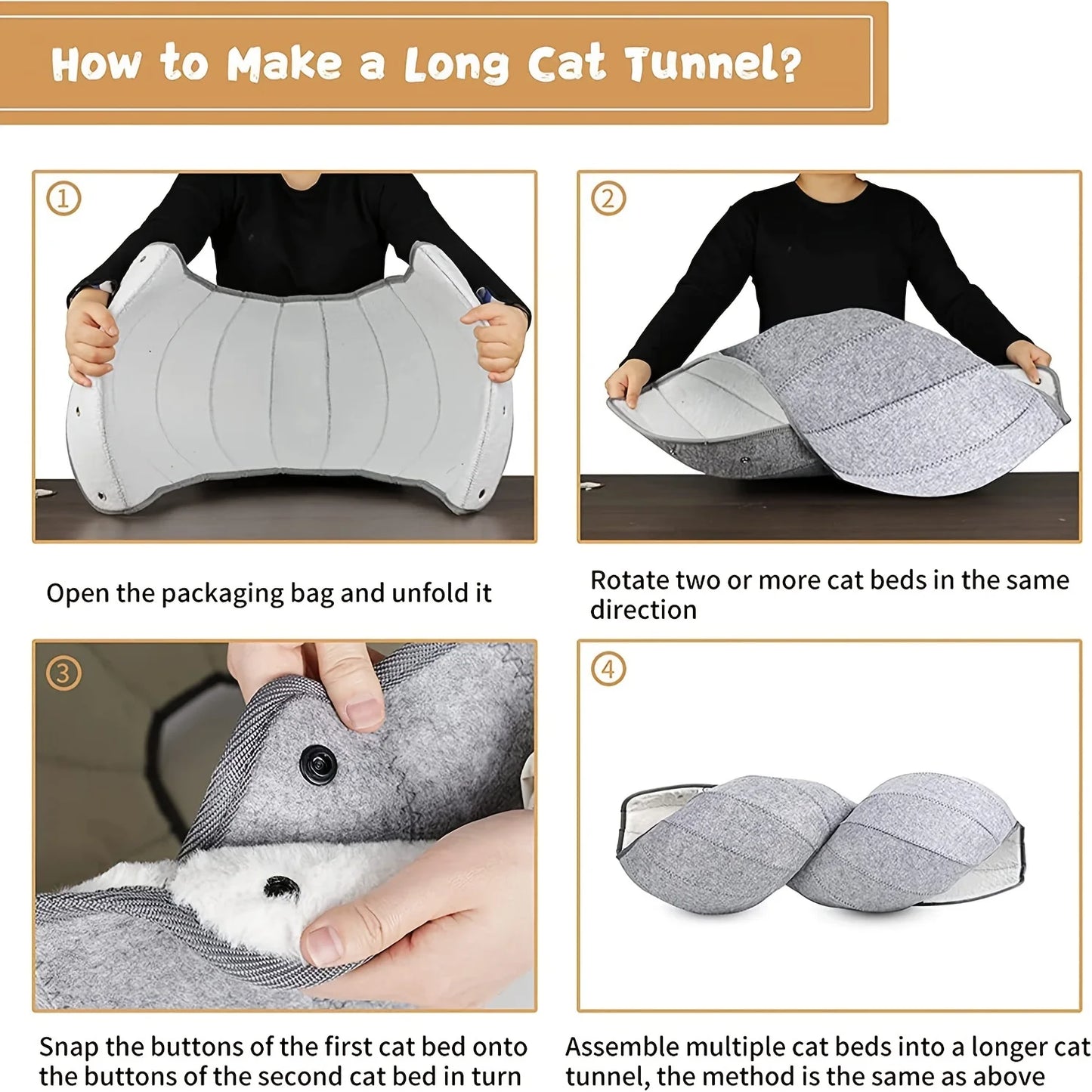 How to Make a Long Cat Tunnel?

①

Open the packaging bag and unfold it

②

Rotate two or more cat beds in the same direction

③

Snap the buttons of the first cat bed onto the buttons of the second cat bed in turn

④

Assemble multiple cat beds into a longer cat tunnel, the method is the same as above