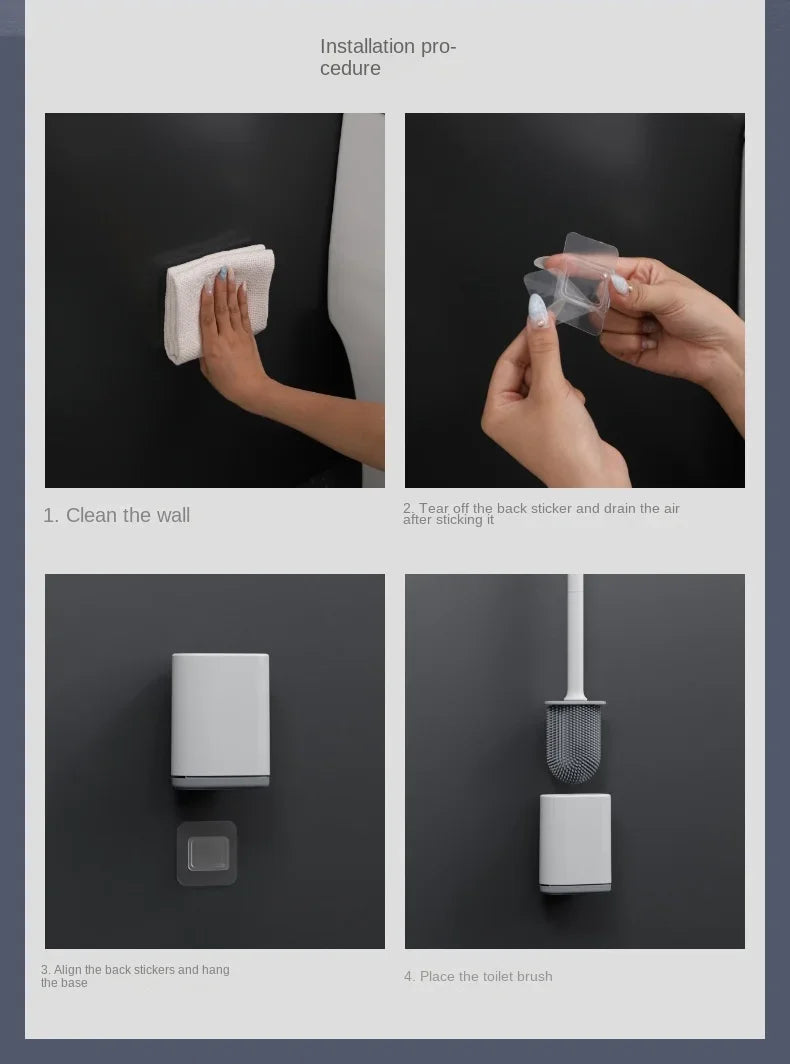 Installation procedure

1. Clean the wall

2. Tear off the back sticker and drain the air after sticking it

3. Align the back stickers and hang the base

4. Place the toilet brush