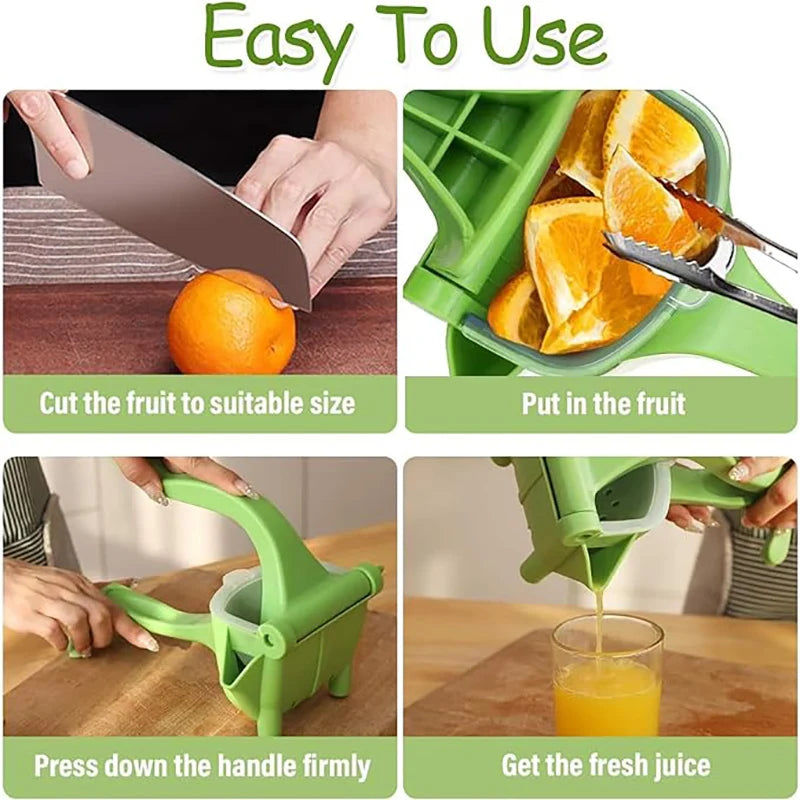 Easy To Use

Cut the fruit to suitable size

Put in the fruit

Press down the handle firmly

Get the fresh juice