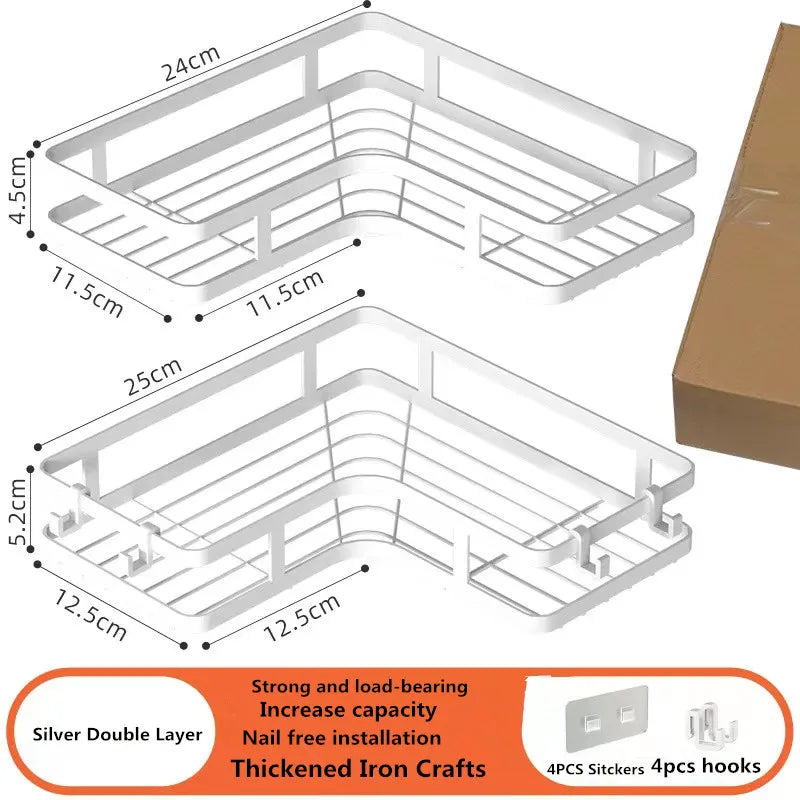 24cm
4.5cm
11.5cm
11.5cm
25cm
5.2cm
12.5cm
12.5cm

Silver Double Layer

Strong and load-bearing
Increase capacity
Nail free installation
Thickened Iron Crafts

4PCS Sitckers
4pcs hooks