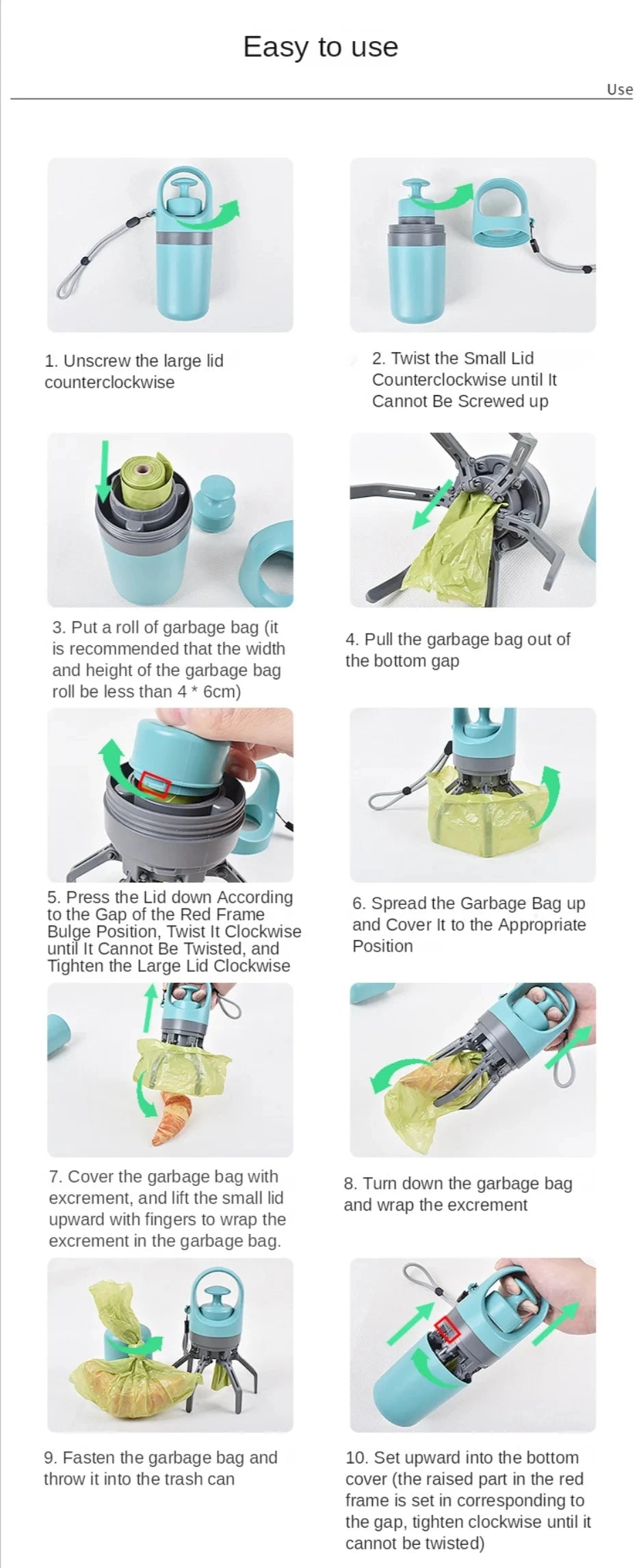 Easy to use

Use

1. Unscrew the large lid counterclockwise

2. Twist the Small Lid Counterclockwise until It Cannot Be Screwed up

3. Put a roll of garbage bag (it is recommended that the width and height of the garbage bag roll be less than 4 * 6cm)

4. Pull the garbage bag out of the bottom gap

5. Press the Lid down According to the Gap of the Red Frame Bulge Position, Twist It Clockwise until It Cannot Be Twisted, and Tighten the Large Lid Clockwise

6. Spread the Garbage Bag up and Cover It to the Appropriate Position

7. Cover the garbage bag with excrement, and lift the small lid upward with fingers to wrap the excrement in the garbage bag.

8. Turn down the garbage bag and wrap the excrement

9. Fasten the garbage bag and throw it into the trash can

10. Set upward into the bottom cover (the raised part in the red frame is set in corresponding to the gap, tighten clockwise until it cannot be twisted)