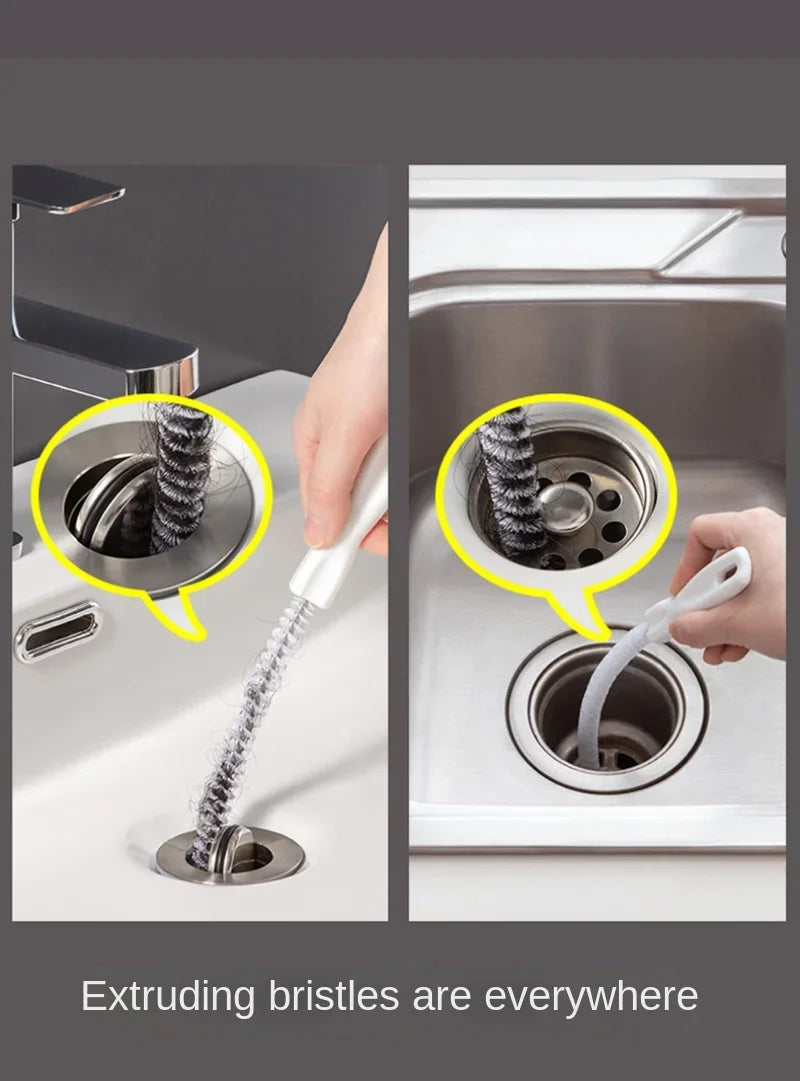 Extruding bristles are everywhere