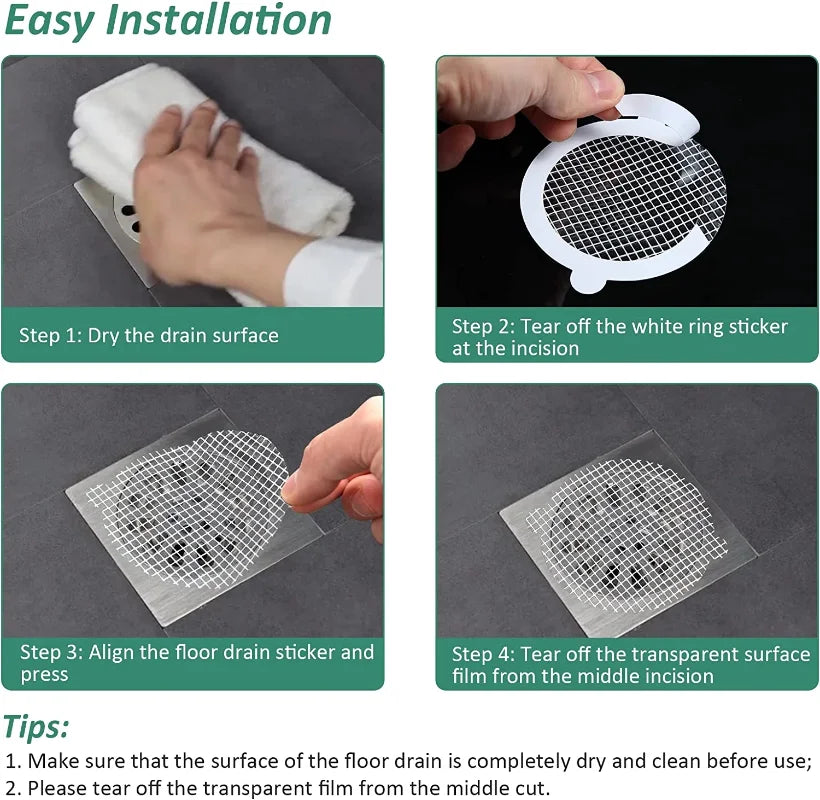 Easy Installation

Step 1: Dry the drain surface

Step 2: Tear off the white ring sticker at the incision

Step 3: Align the floor drain sticker and press

Step 4: Tear off the transparent surface film from the middle incision

Tips:

1. Make sure that the surface of the floor drain is completely dry and clean before use;
2. Please tear off the transparent film from the middle cut.