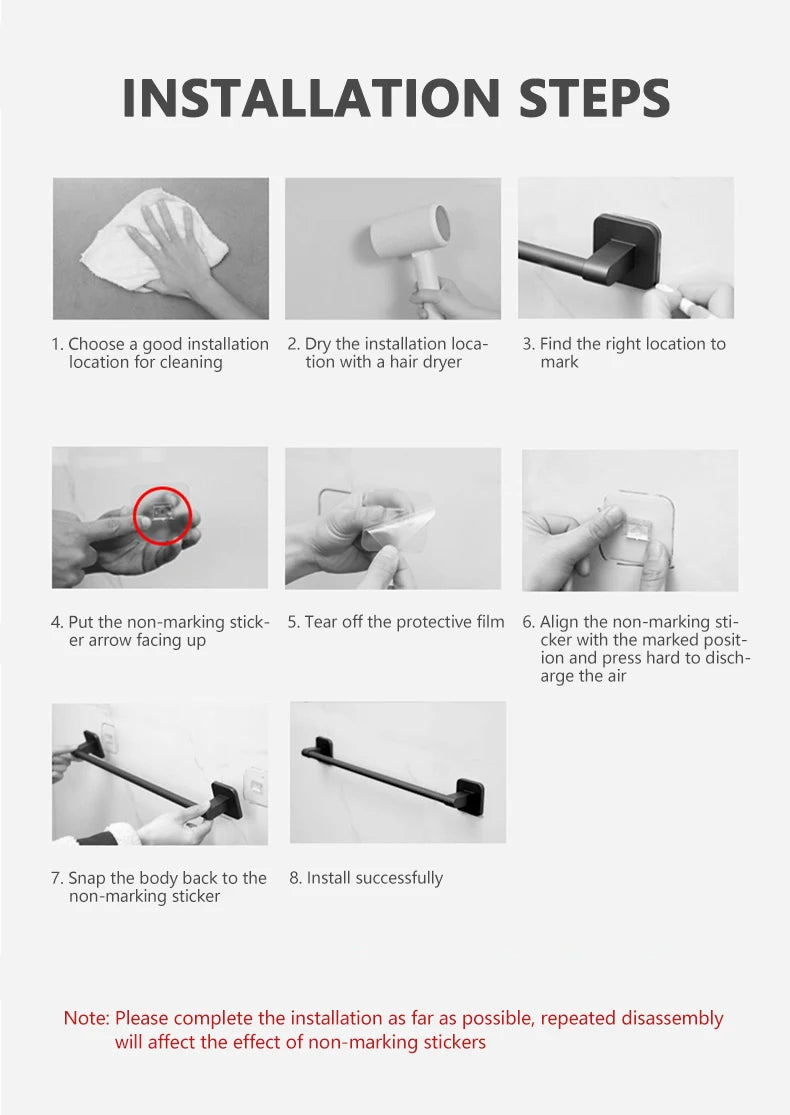 INSTALLATION STEPS

1. Choose a good installation location for cleaning

2. Dry the installation location with a hair dryer

3. Find the right location to mark

4. Put the non-marking sticker arrow facing up

5. Tear off the protective film

6. Align the non-marking sticker with the marked position and press hard to discharge the air

7. Snap the body back to the non-marking sticker

8. Install successfully

Note: Please complete the installation as far as possible, repeated disassembly will affect the effect of non-marking stickers