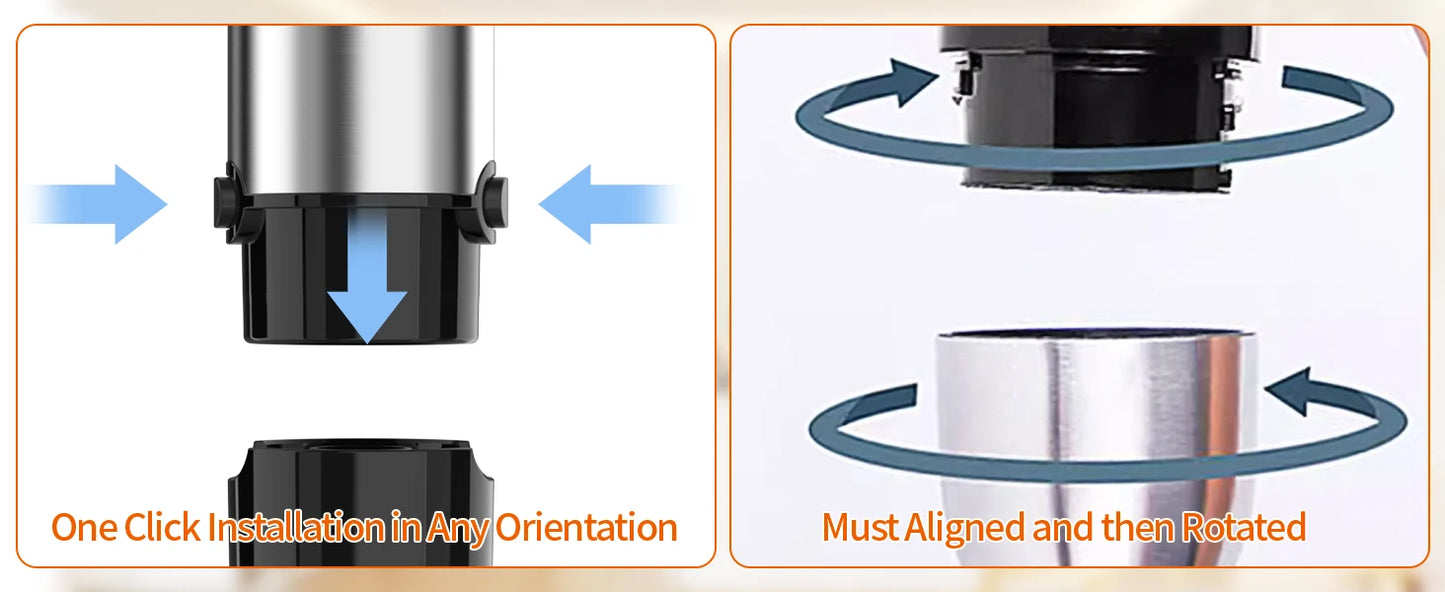 One Click Installation in Any Orientation

Must Aligned and then Rotated