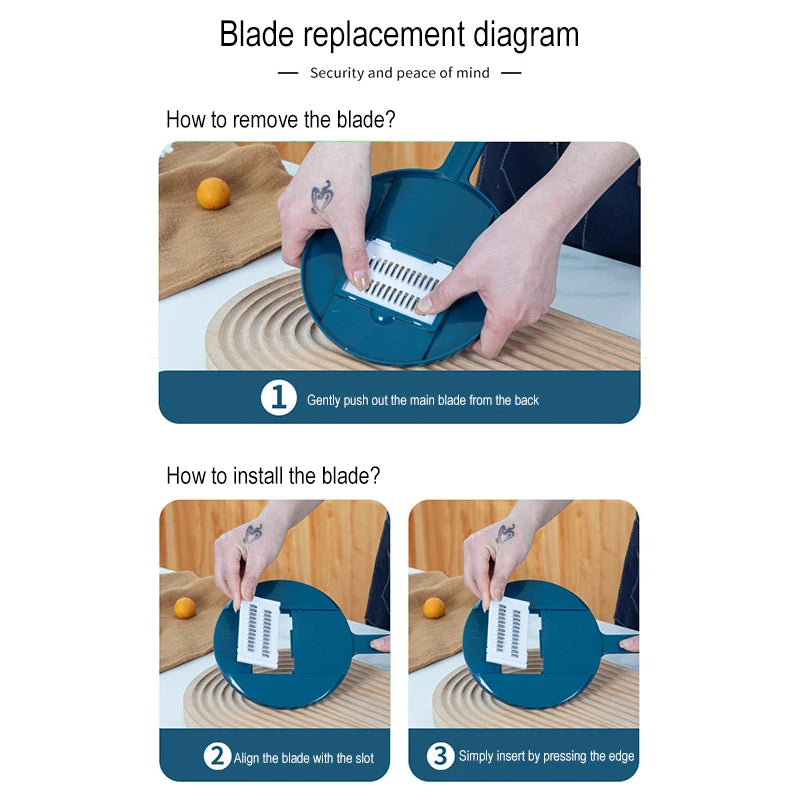 Blade replacement diagram

— Security and peace of mind —

How to remove the blade?

1 Gently push out the main blade from the back

How to install the blade?

2 Align the blade with the slot

3 Simply insert by pressing the edge