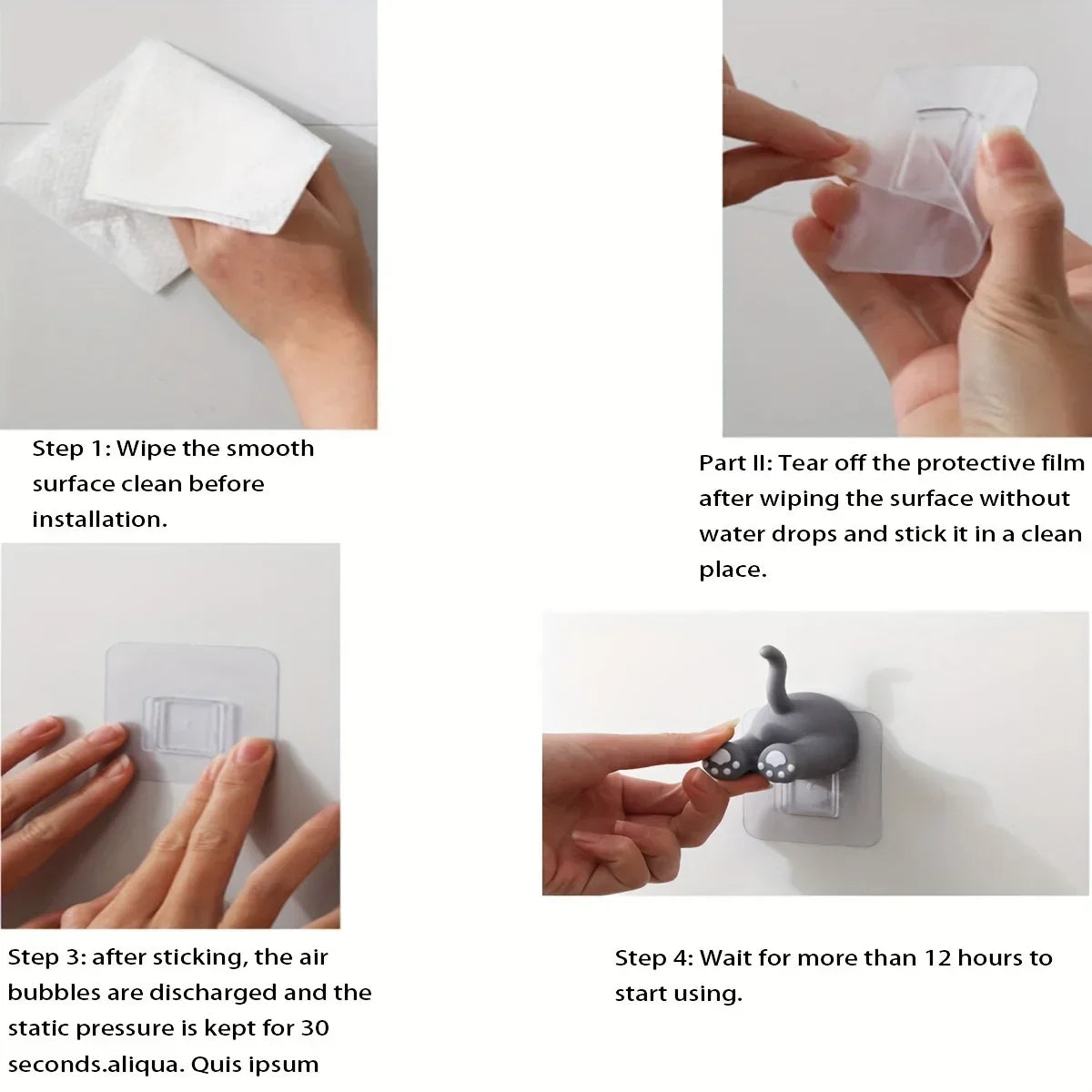 Step 1: Wipe the smooth surface clean before installation.

Part II: Tear off the protective film after wiping the surface without water drops and stick it in a clean place.

Step 3: after sticking, the air bubbles are discharged and the static pressure is kept for 30 seconds.aliqua. Quis ipsum

Step 4: Wait for more than 12 hours to start using.