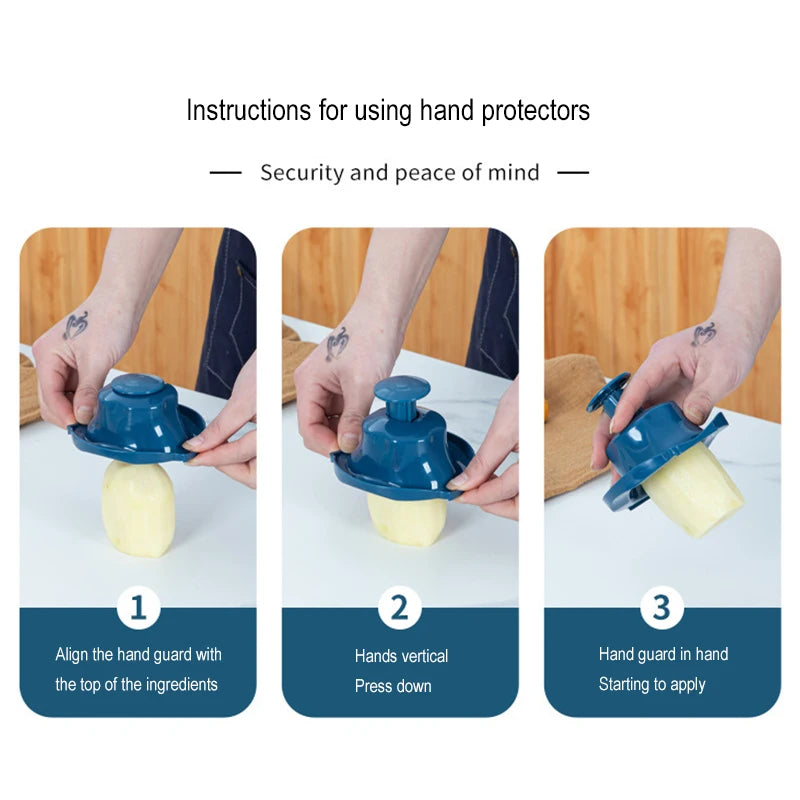 Instructions for using hand protectors

— Security and peace of mind —

1
Align the hand guard with the top of the ingredients

2
Hands vertical
Press down

3
Hand guard in hand
Starting to apply