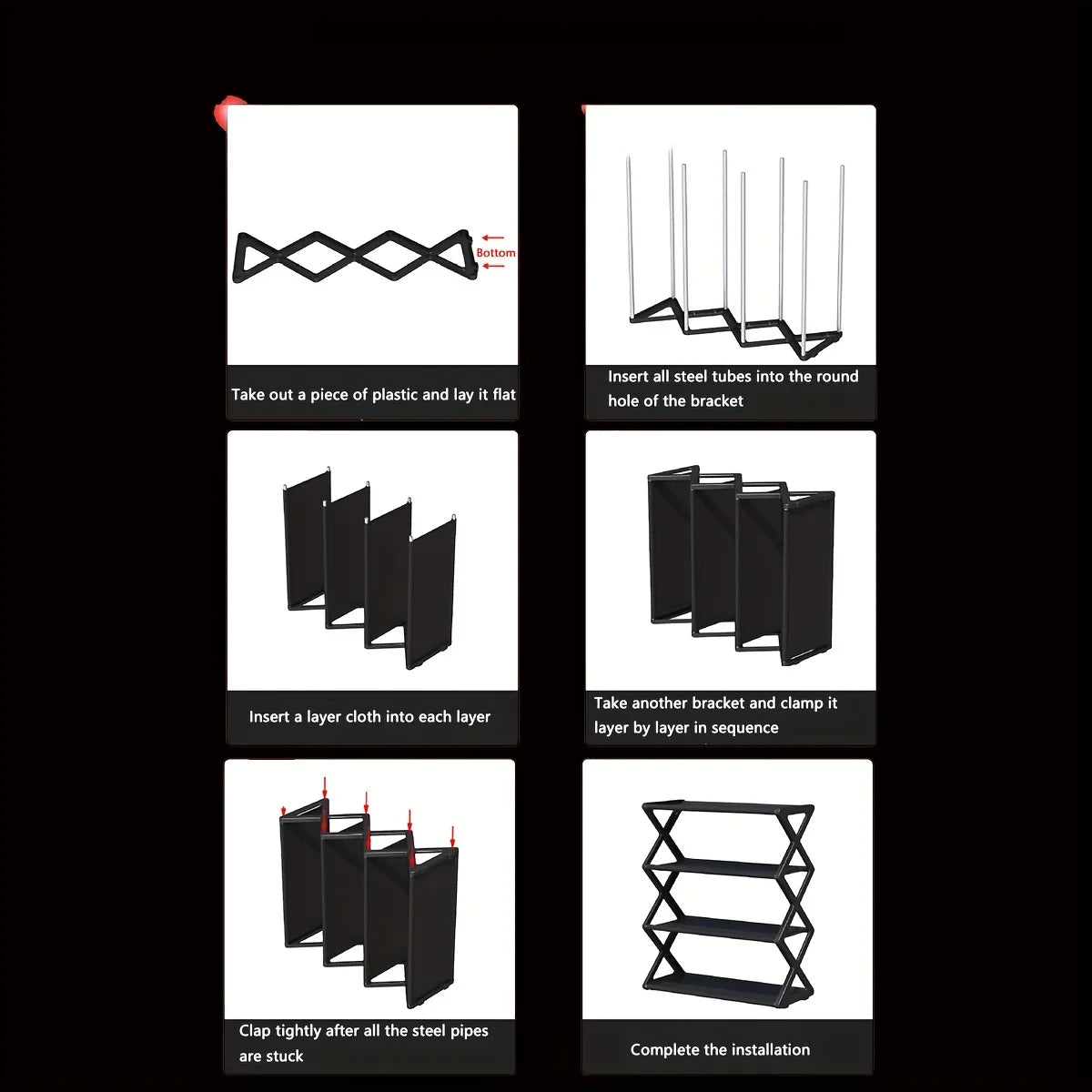 Bottom

Take out a piece of plastic and lay it flat

Insert all steel tubes into the round hole of the bracket

Insert a layer cloth into each layer

Take another bracket and clamp it layer by layer in sequence

Clap tightly after all the steel pipes are stuck

Complete the installation