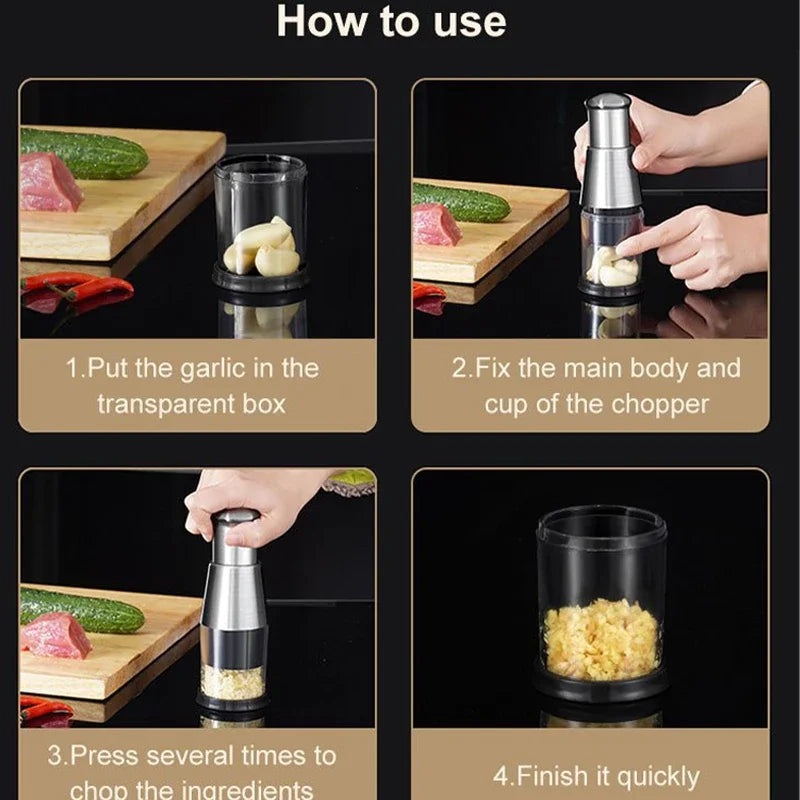 How to use

1.Put the garlic in the transparent box

2.Fix the main body and cup of the chopper

3.Press several times to chop the ingredients

4.Finish it quickly